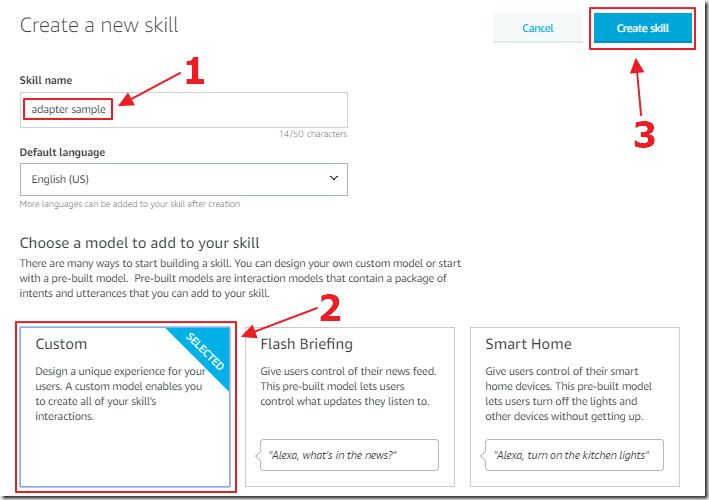 Create a new skill

Cancel

Create skill

Skill name

1

adapter sample

14/50 characters

3

Default language

English (US)

More languages can be added to your skill after creation

Choose a model to add to your skill

There are many ways to start building a skill. You can design your own custom model or start with a pre-built model. Pre-built models are interaction models that contain a package of intents and utterances that you can add to your skill.

2

Custom

SELECTED

Design a unique experience for your users. A custom model enables you to create all of your skill's interactions.

Flash Briefing

Give users control of their news feed. This pre-built model lets users control what updates they listen to.

"Alexa, what's in the news?"

Smart Home

Give users control of their smart home devices. This pre-built model lets users turn off the lights and other devices without getting up.

"Alexa, turn on the kitchen lights"